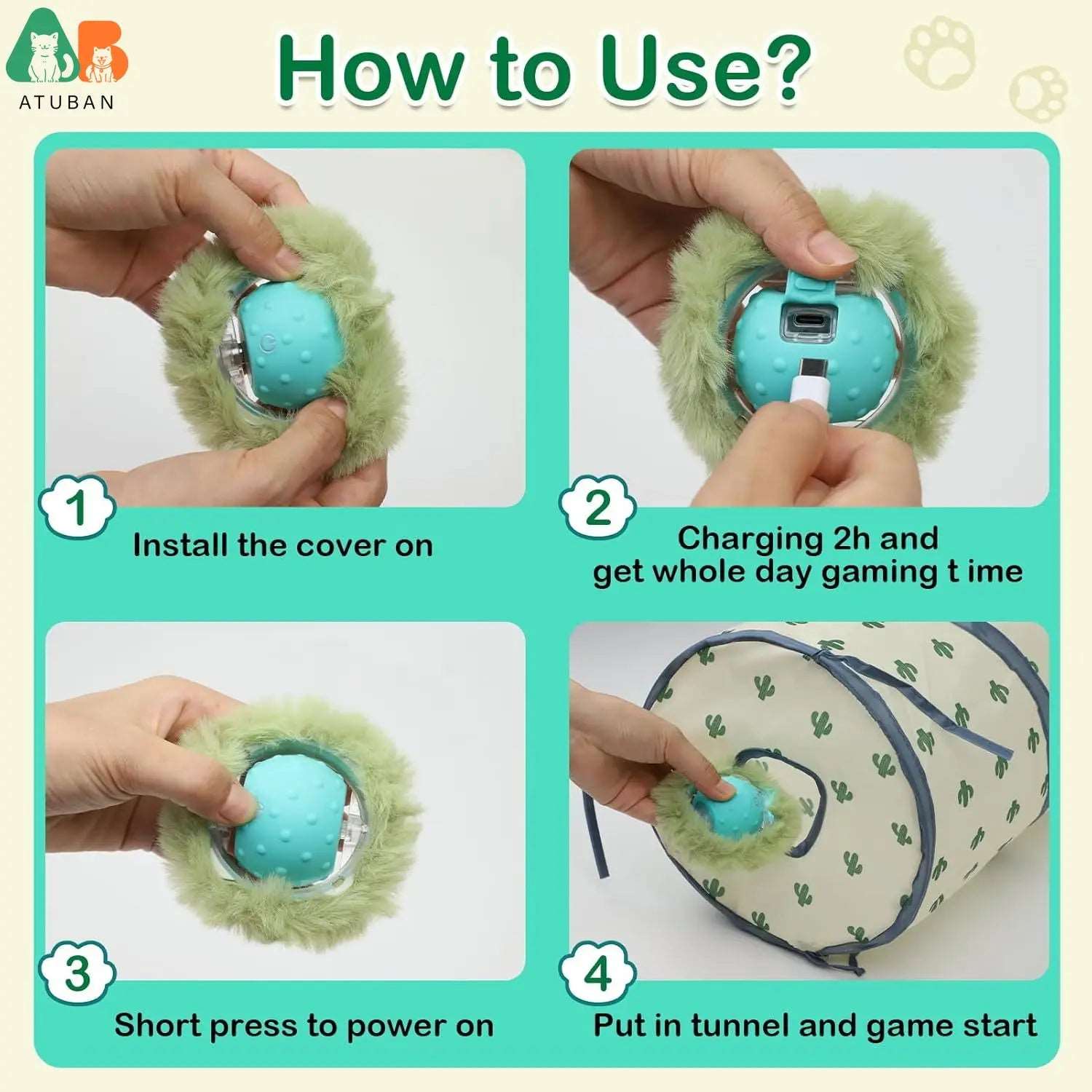 ATUBAN

How to Use?

1
Install the cover on

2
Charging 2h and get whole day gaming t ime

3
Short press to power on

4
Put in tunnel and game start