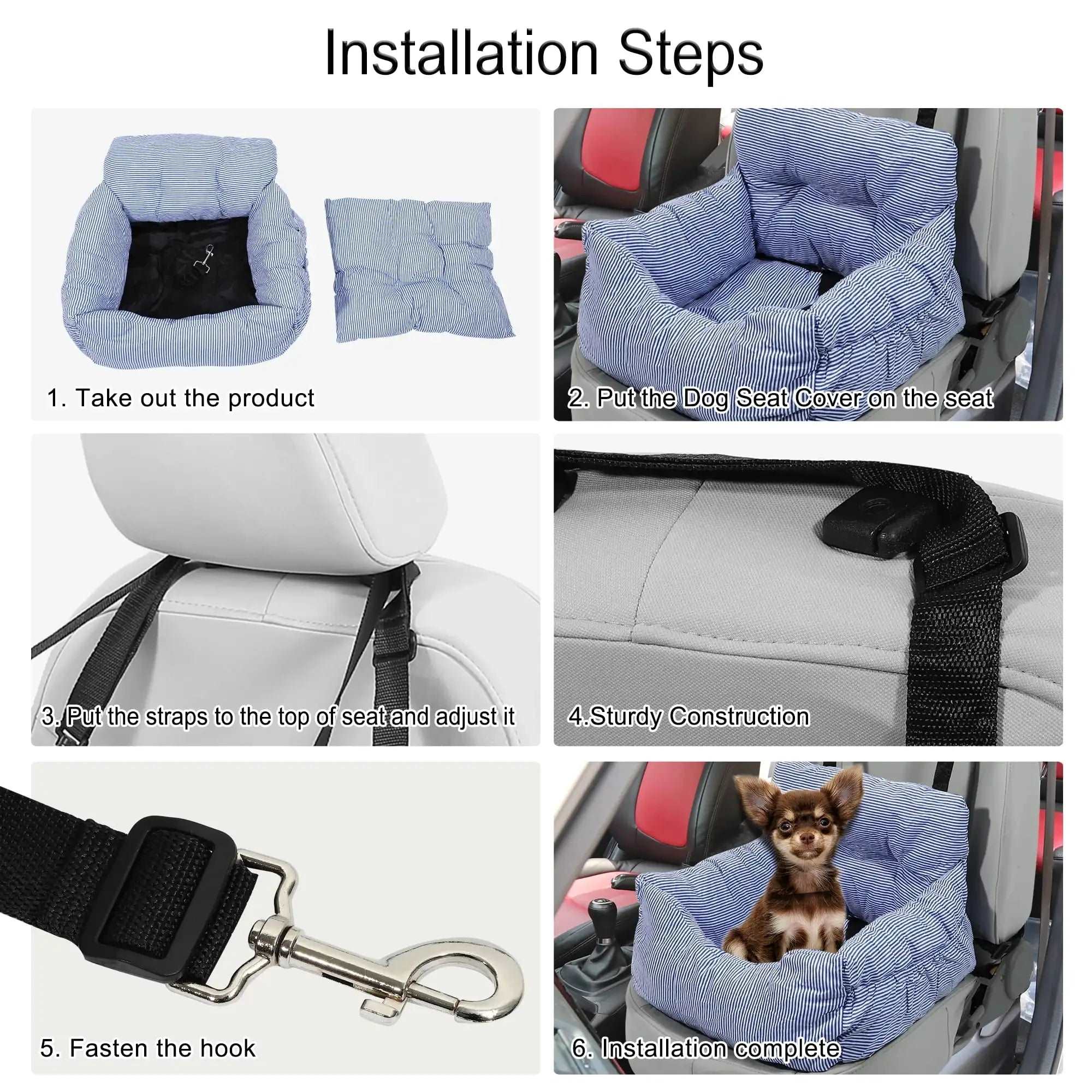 Installation Steps

1. Take out the product

2. Put the Dog Seat Cover on the seat

3. Put the straps to the top of seat and adjust it

4.Sturdy Construction

5. Fasten the hook

6. Installation complete