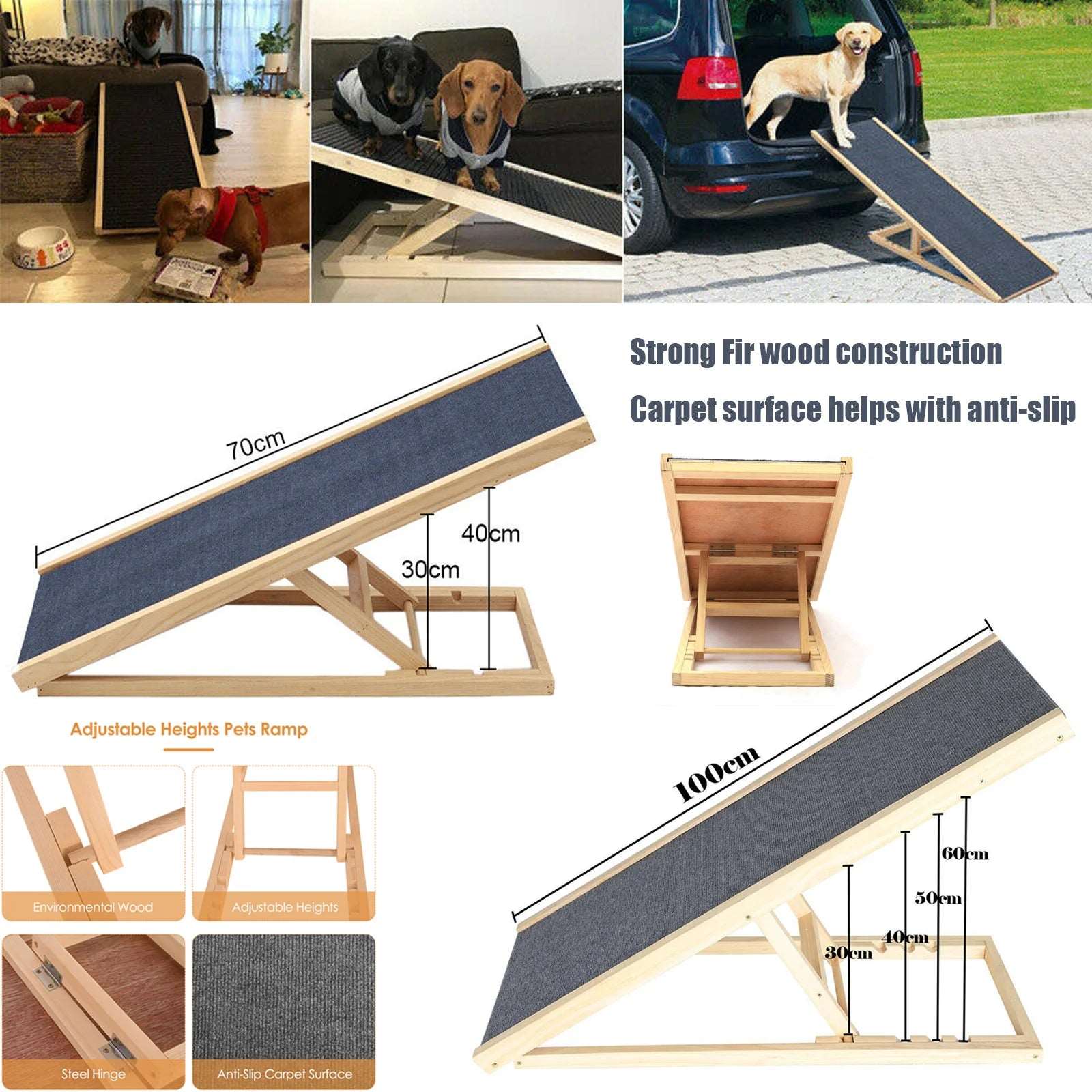 Strong Fir wood construction

Carpet surface helps with anti-slip

70cm

40cm

30cm

Adjustable Heights Pets Ramp

Environmental Wood

Adjustable Heights

Steel Hinge

Anti-Slip Carpet Surface

100cm

60cm

50cm

40cm

30cm